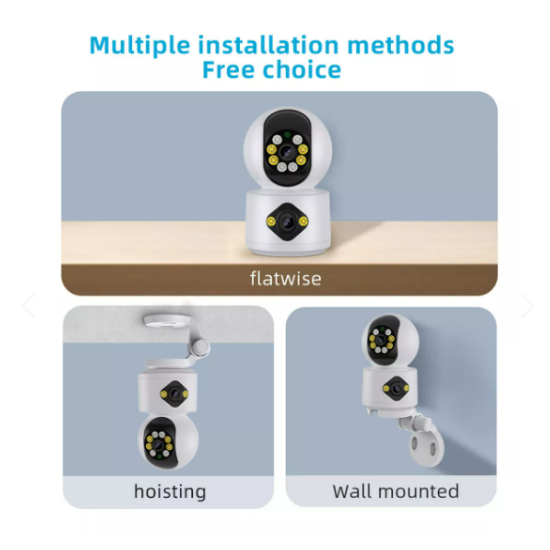 Multiple installation methods
Free choice

flatwise

hoisting

Wall mounted